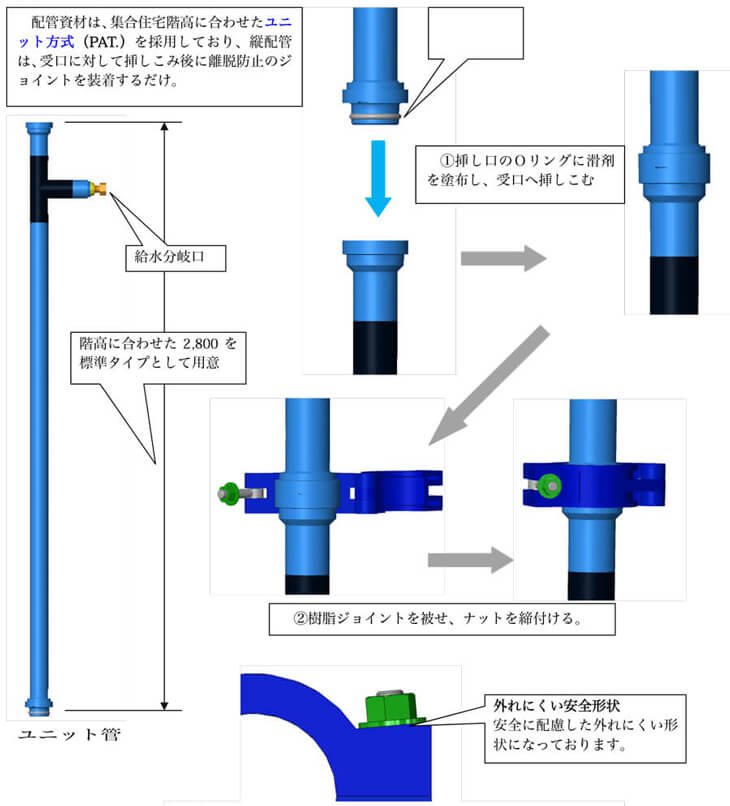 配管資材は、集合住宅階高に合わせたユニット方式（PAT.）を採用しており、縦配管は、受口に対して挿しこみ後に離脱防止のジョイントを装着するだけ。

給水分岐口

階高に合わせた 2,800 を標準タイプとして用意

ユニット管

①挿し口のＯリングに滑剤を塗布し、受口へ挿しこむ

②樹脂ジョイントを被せ、ナットを締付ける。

外れにくい安全形状
安全に配慮した外れにくい形状になっております。